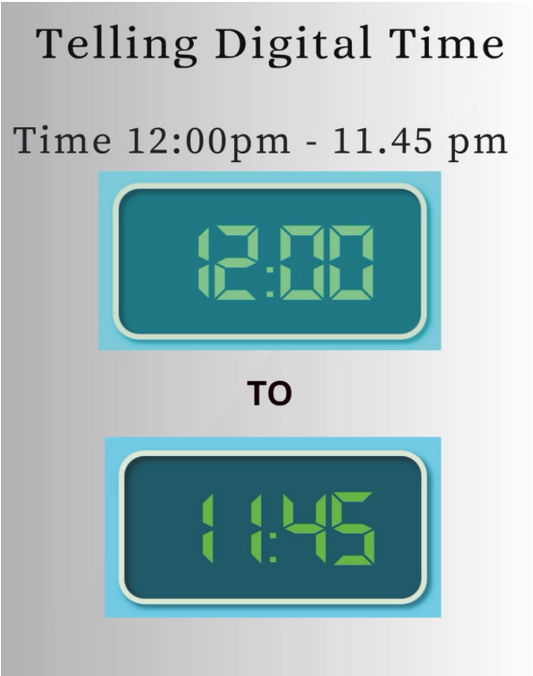 Telling Digital Time

Time 12:00pm - 11.45 pm

12:00

TO

11:45